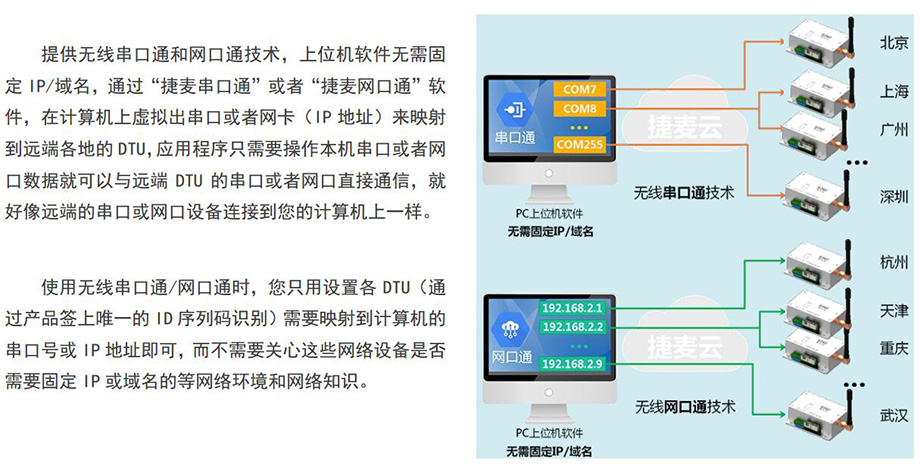 提供无线串口通和网口通技术，上位机软件无需固定 IP/域名，通过“捷麦串口通”或者“捷麦网口通”软件，在计算机上虚拟出串口或者网卡（IP 地址）来映射到远端各地的 DTU,应用程序只需要操作本机串口或者网口数据就可以与远端 DTU 的串口或者网口直接通信，就好像远端的串口或网口设备连接到您的计算机上一样。

使用无线串口通/网口通时，您只用设置各 DTU（通过产品签上唯一的 ID 序列码识别）需要映射到计算机的串口号或 IP 地址即可，而不需要关心这些网络设备是否需要固定 IP 或域名的等网络环境和网络知识。

串口通
COM7
COM8
...
COM255
捷麦云
无线串口通技术
PC上位机软件
无需固定IP/域名
北京
上海
广州
...
深圳

网口通
192.168.2.1
192.168.2.2
...
192.168.2.9
捷麦云
无线网口通技术
PC上位机软件
无需固定IP/域名
杭州
天津
重庆
...
武汉